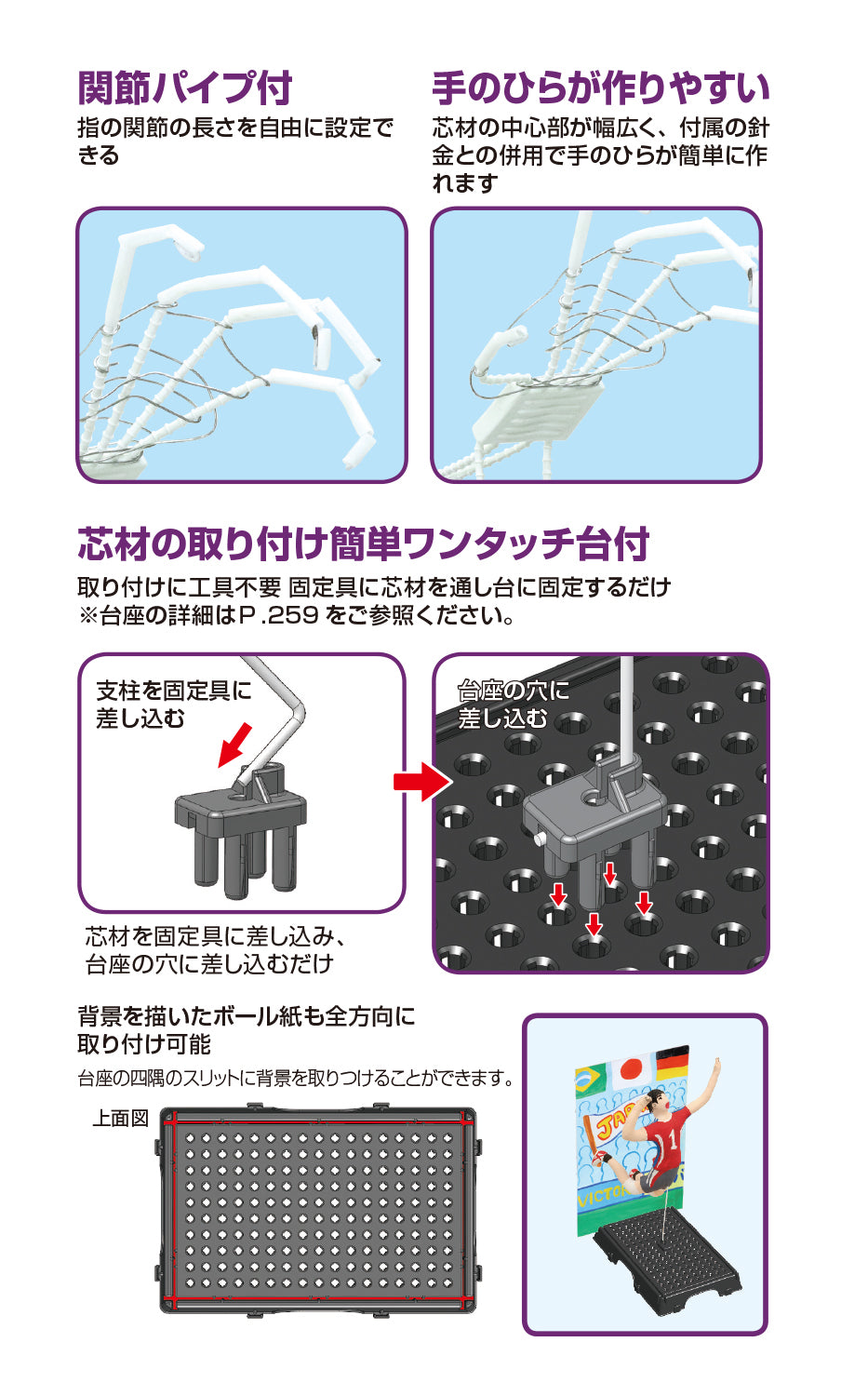 関節パイプ付

指の関節の長さを自由に設定できる

手のひらが作りやすい

芯材の中心部が幅広く、付属の針金との併用で手のひらが簡単に作れます

芯材の取り付け簡単ワンタッチ台付

取り付けに工具不要 固定具に芯材を通し台に固定するだけ
※台座の詳細はＰ.259 をご参照ください。

支柱を固定具に差し込む

台座の穴に差し込む

芯材を固定具に差し込み、台座の穴に差し込むだけ

背景を描いたボール紙も全方向に取り付け可能

台座の四隅のスリットに背景を取りつけることができます。

上面図

JAP

1

VICTO