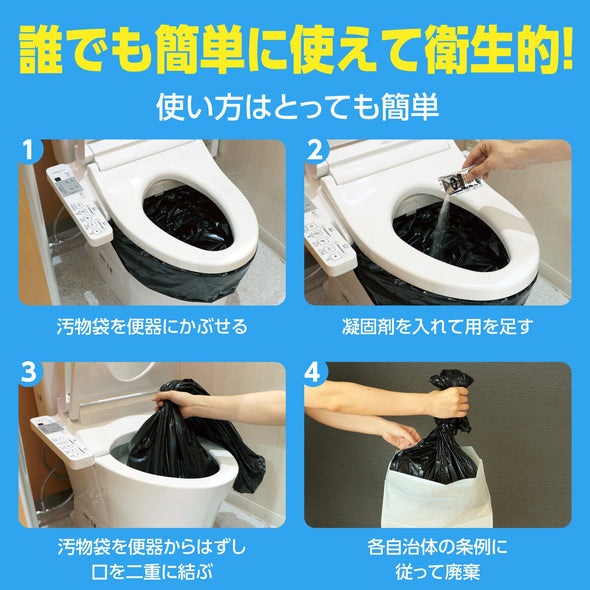 誰でも簡単に使えて衛生的!

使い方はとっても簡単

1

汚物袋を便器にかぶせる

2

凝固剤を入れて用を足す

3

汚物袋を便器からはずし
口を二重に結ぶ

4

各自治体の条例に
従って廃棄