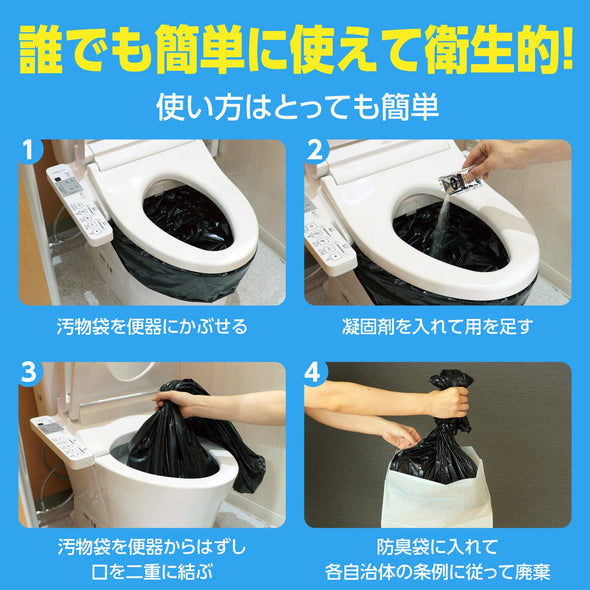 誰でも簡単に使えて衛生的!

使い方はとっても簡単

1
汚物袋を便器にかぶせる

2
凝固剤を入れて用を足す

3
汚物袋を便器からはずし口を二重に結ぶ

4
防臭袋に入れて各自治体の条例に従って廃棄