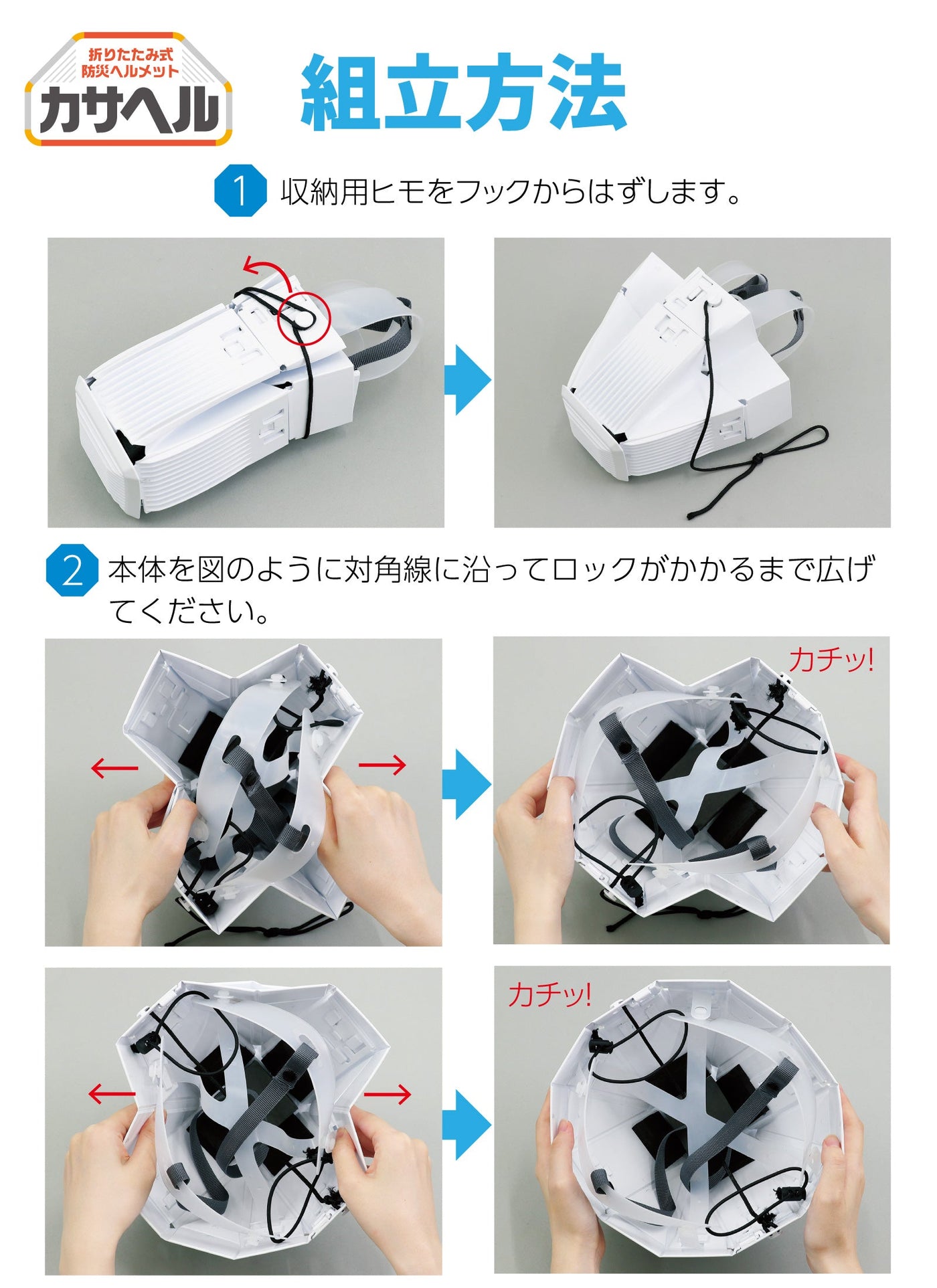 折りたたみ式
防災ヘルメット
カサヘル

組立方法

1 収納用ヒモをフックからはずします。

2 本体を図のように対角線に沿ってロックがかかるまで広げてください。

カチッ!

カチッ!