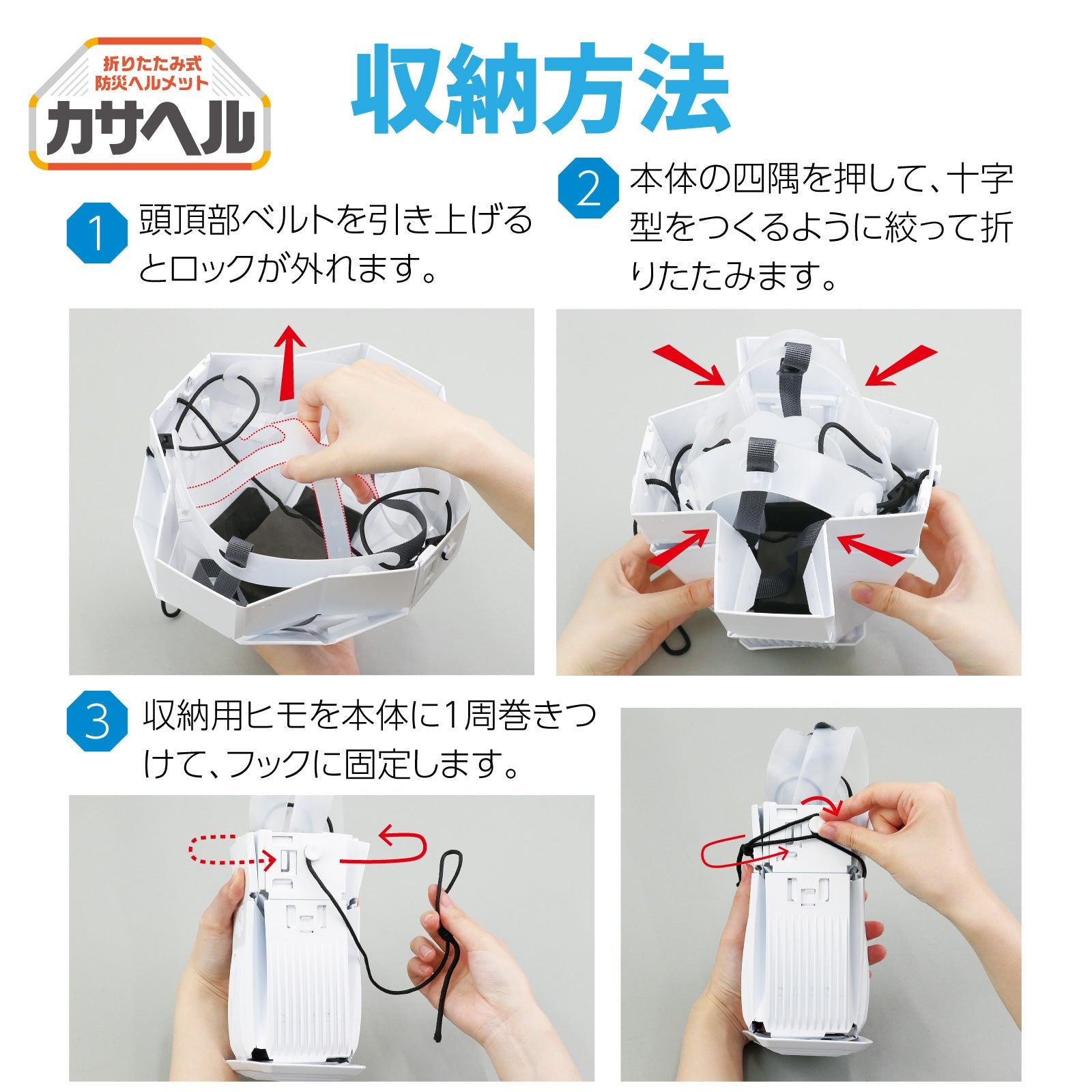 折りたたみ式
防災ヘルメット
カサヘル

収納方法

1 頭頂部ベルトを引き上げるとロックが外れます。

2 本体の四隅を押して、十字型をつくるように絞って折りたたみます。

3 収納用ヒモを本体に1周巻きつけて、フックに固定します。