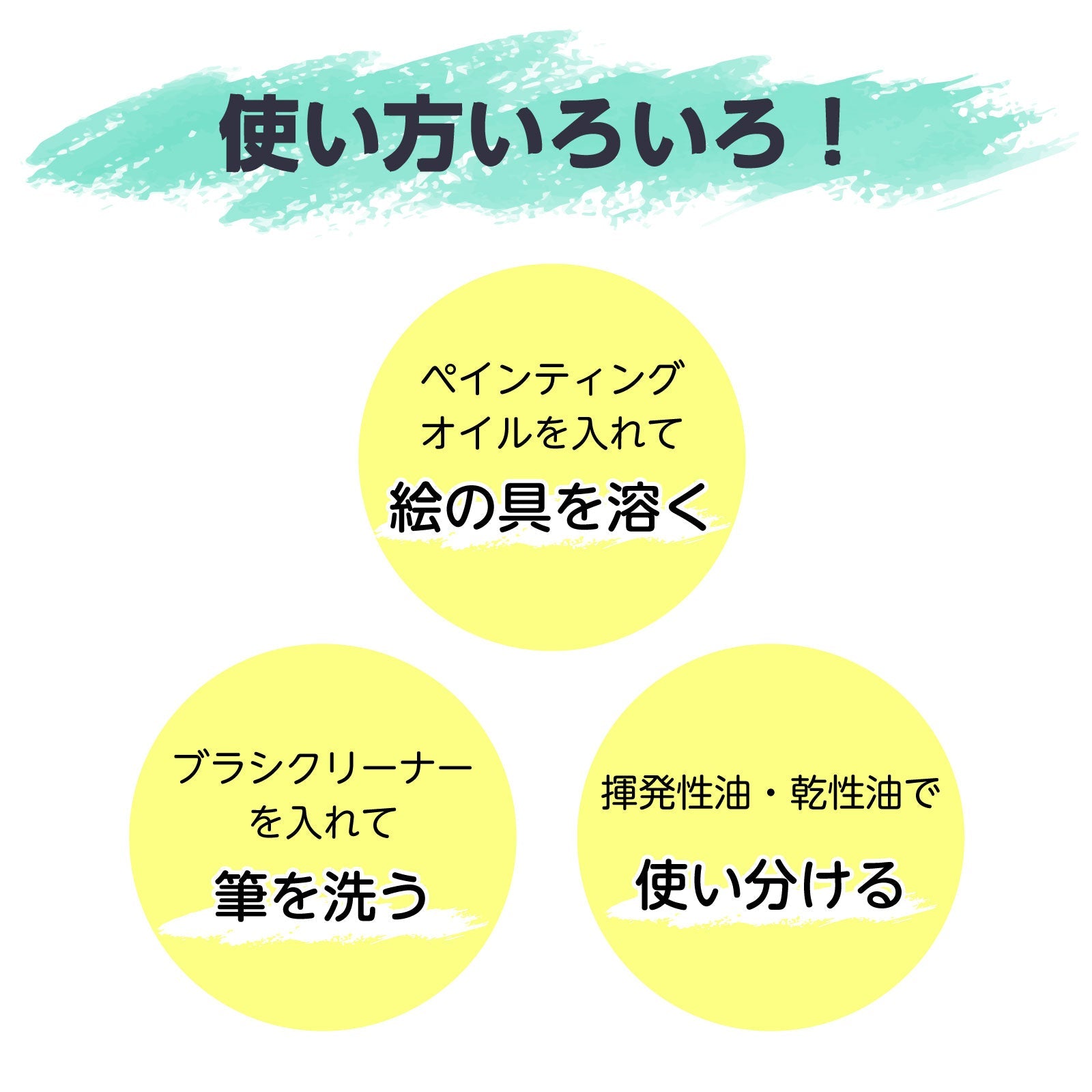 使い方いろいろ！

ペインティング
オイルを入れて
絵の具を溶く

ブラシクリーナー
を入れて
筆を洗う

揮発性油・乾性油で
使い分ける